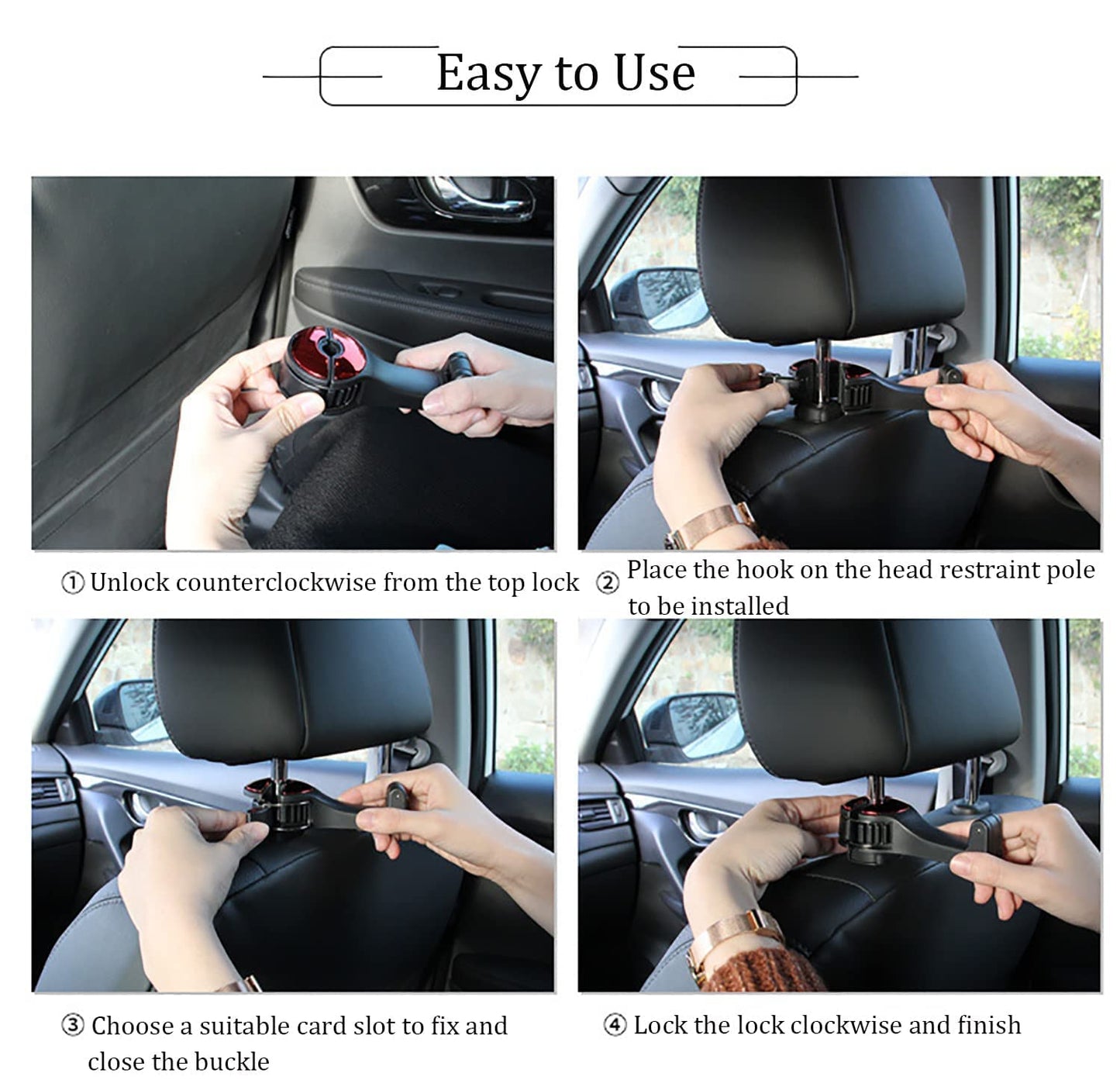 Easy to Use

① Unlock counterclockwise from the top lock

② Place the hook on the head restraint pole to be installed

③ Choose a suitable card slot to fix and close the buckle

④ Lock the lock clockwise and finish